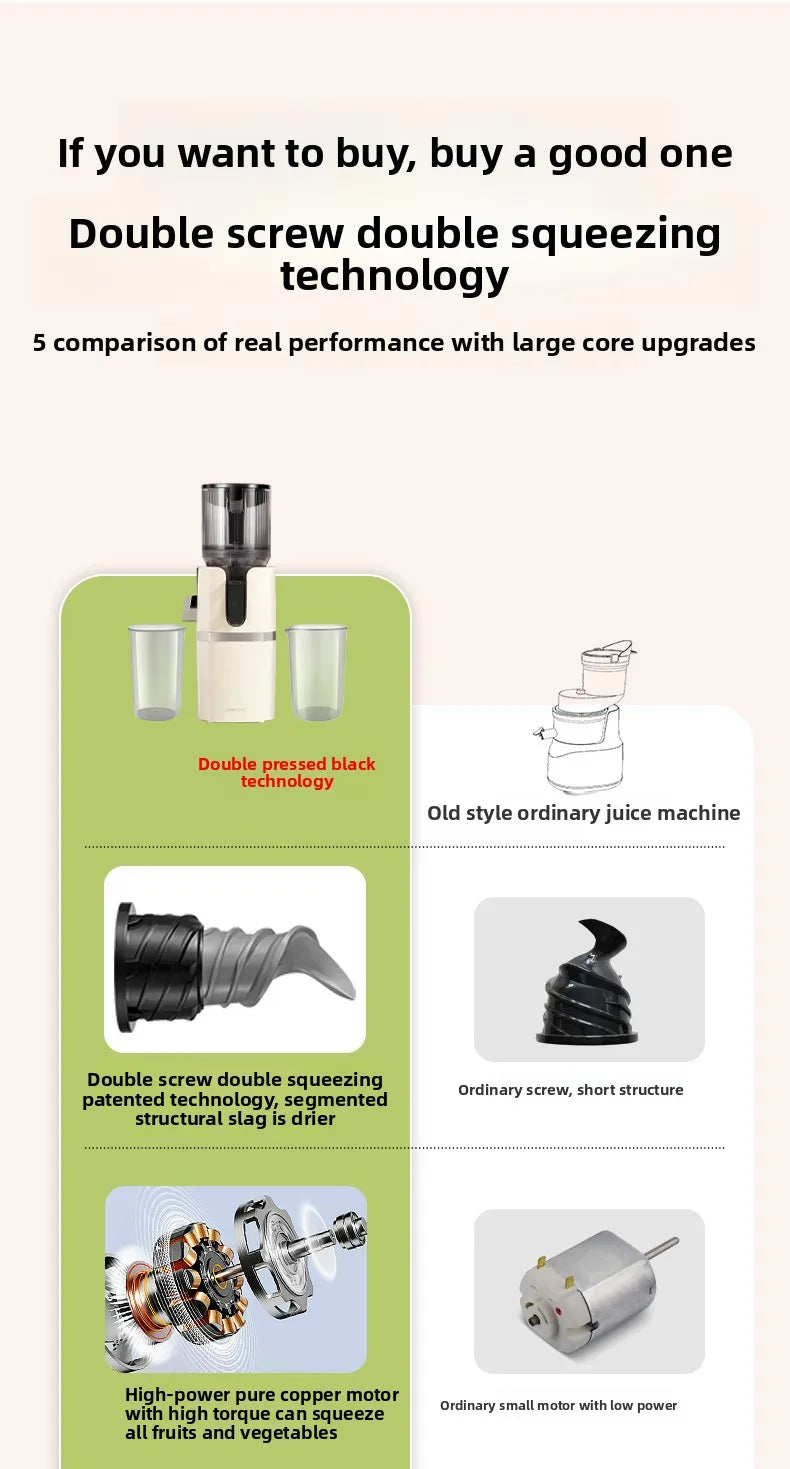 If you want to buy, buy a good one

Double screw double squeezing technology

5 comparison of real performance with large core upgrades

Double pressed black technology

Old style ordinary juice machine

Double screw double squeezing patented technology, segmented structural slag is drier

Ordinary screw, short structure

High-power pure copper motor with high torque can squeeze all fruits and vegetables

Ordinary small motor with low power