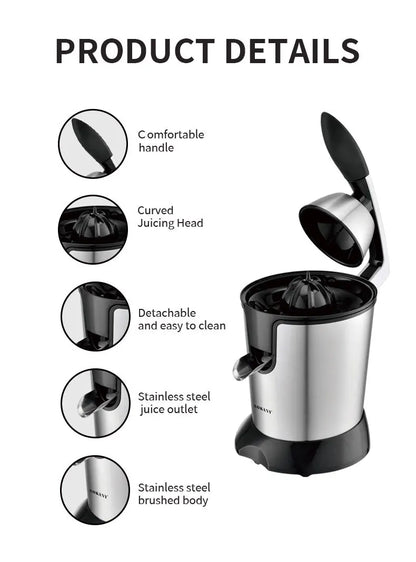 PRODUCT DETAILS

Comfortable handle

Curved Juicing Head

Detachable and easy to clean

Stainless steel juice outlet

Stainless steel brushed body

SOKANY

SOKANY