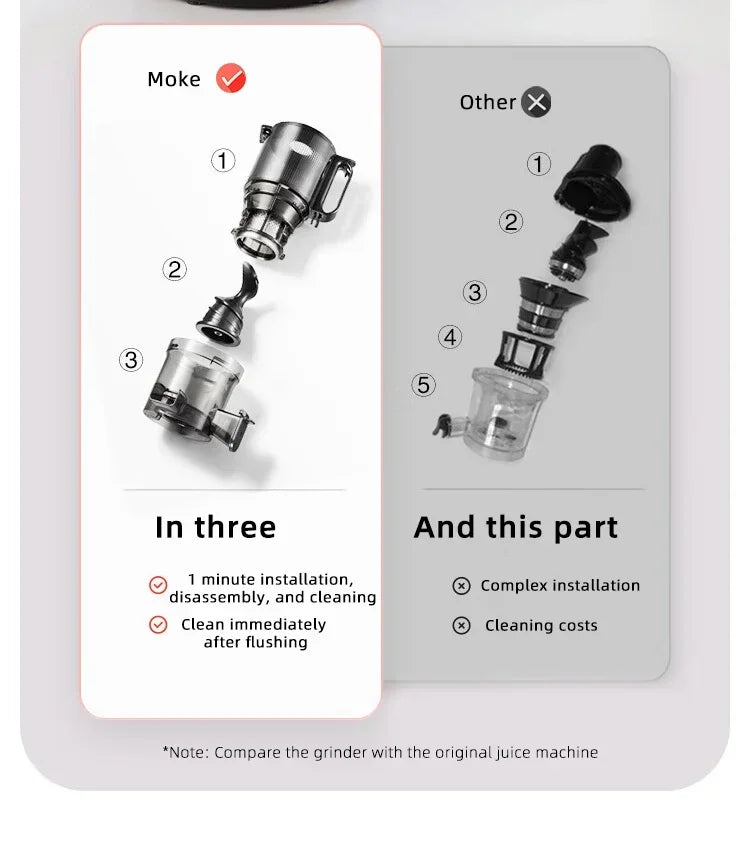 Moke

①

②

③

In three

1 minute installation, disassembly, and cleaning

Clean immediately after flushing

Other

①

②

③

④

⑤

And this part

Complex installation

Cleaning costs

*Note: Compare the grinder with the original juice machine